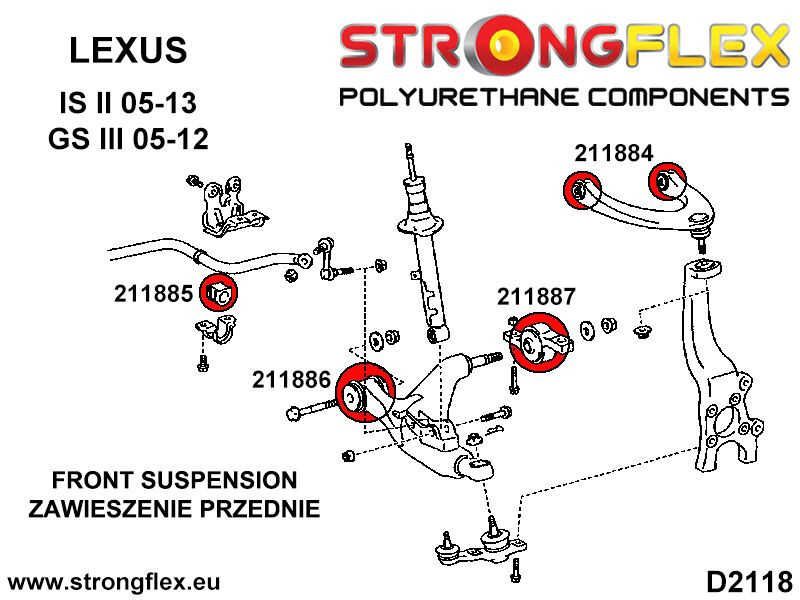 LEXUS
IS II 05-13
GS III 05-12

STRONGFLEX
POLYURETHANE COMPONENTS

211884

211885

211887

211886

FRONT SUSPENSION
ZAWIESZENIE PRZEDNIE

www.strongflex.eu

D2118