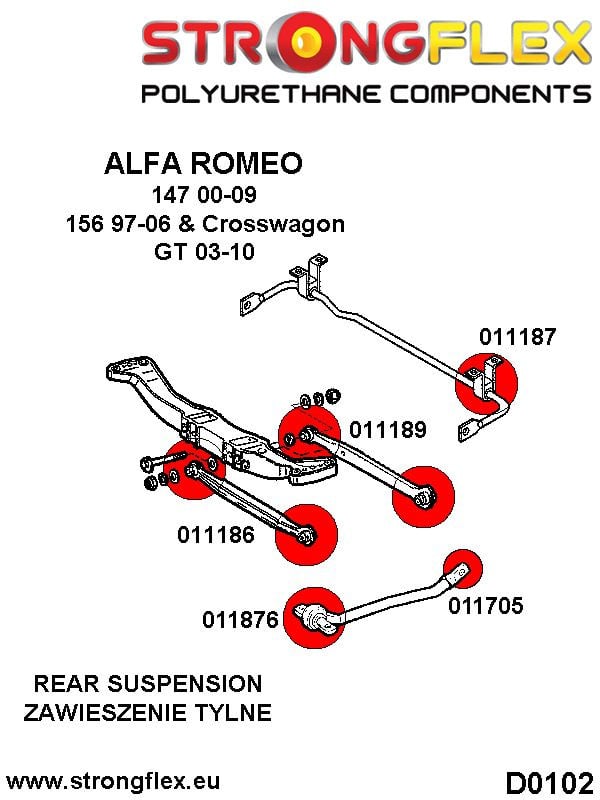 STRONGFLEX
POLYURETHANE COMPONENTS

ALFA ROMEO
147 00-09
156 97-06 & Crosswagon
GT 03-10

011187

011189

011186

011876

011705

REAR SUSPENSION
ZAWIESZENIE TYLNE

www.strongflex.eu

D0102