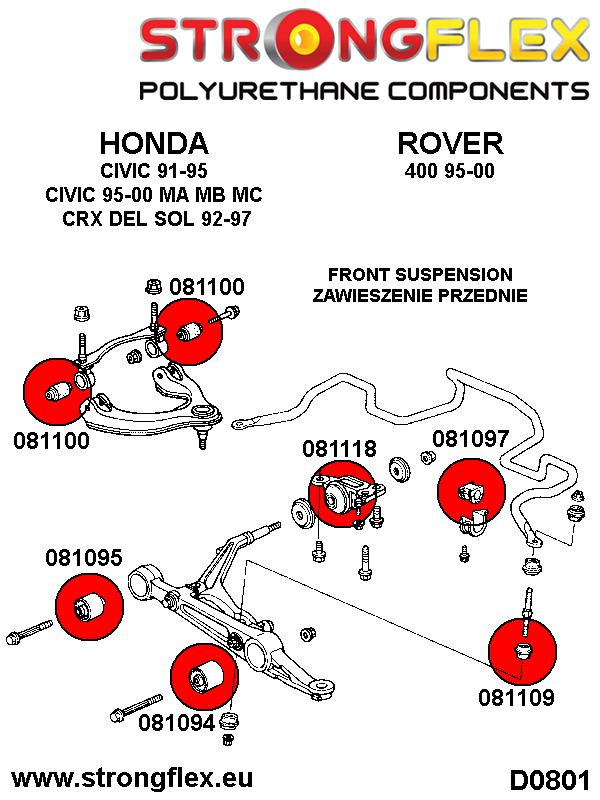 STRONGFLEX
POLYURETHANE COMPONENTS

HONDA
CIVIC 91-95
CIVIC 95-00 MA MB MC
CRX DEL SOL 92-97

ROVER
400 95-00

FRONT SUSPENSION
ZAWIESZENIE PRZEDNIE

081100
081100
081118
081097
081095
081094
081109

www.strongflex.eu
D0801