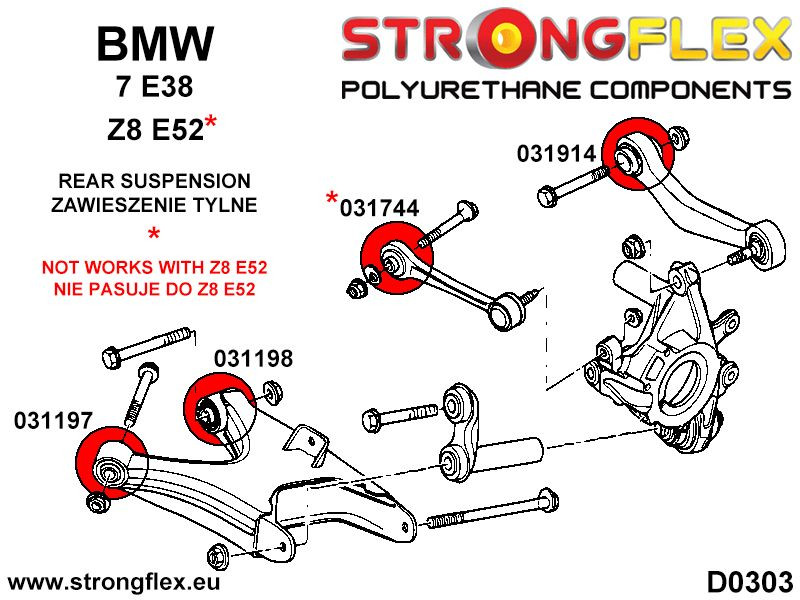 BMW
7 E38
Z8 E52*

REAR SUSPENSION
ZAWIESZENIE TYLNE

*
NOT WORKS WITH Z8 E52
NIE PASUJE DO Z8 E52

STRONGFLEX
POLYURETHANE COMPONENTS

031914

*031744

031198

031197

www.strongflex.eu

D0303