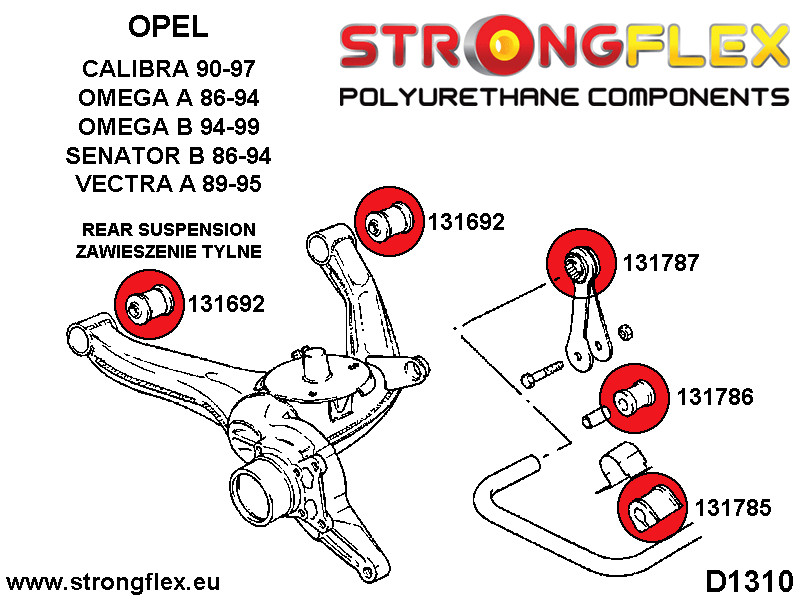 OPEL

CALIBRA 90-97
OMEGA A 86-94
OMEGA B 94-99
SENATOR B 86-94
VECTRA A 89-95

REAR SUSPENSION
ZAWIESZENIE TYLNE

STRONGFLEX
POLYURETHANE COMPONENTS

131692

131692

131787

131786

131785

www.strongflex.eu

D1310